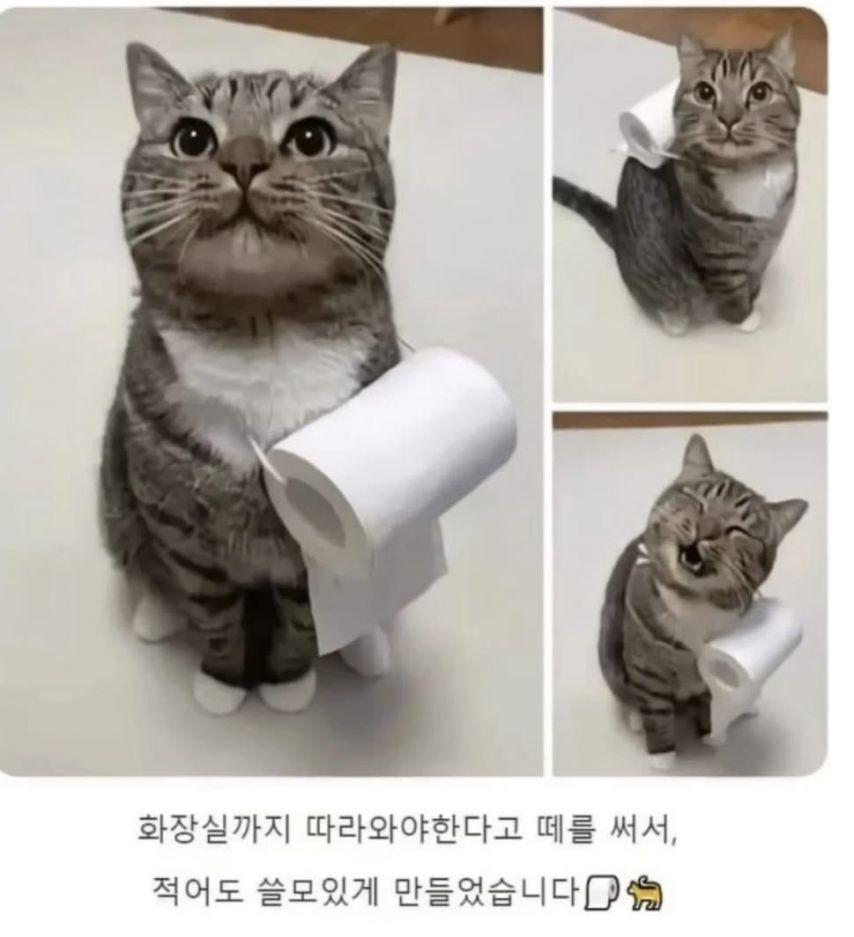 화장실까지 따라와야한다고 떼를 써서,

적어도 쓸모있게 만들었습니다🧻🐈